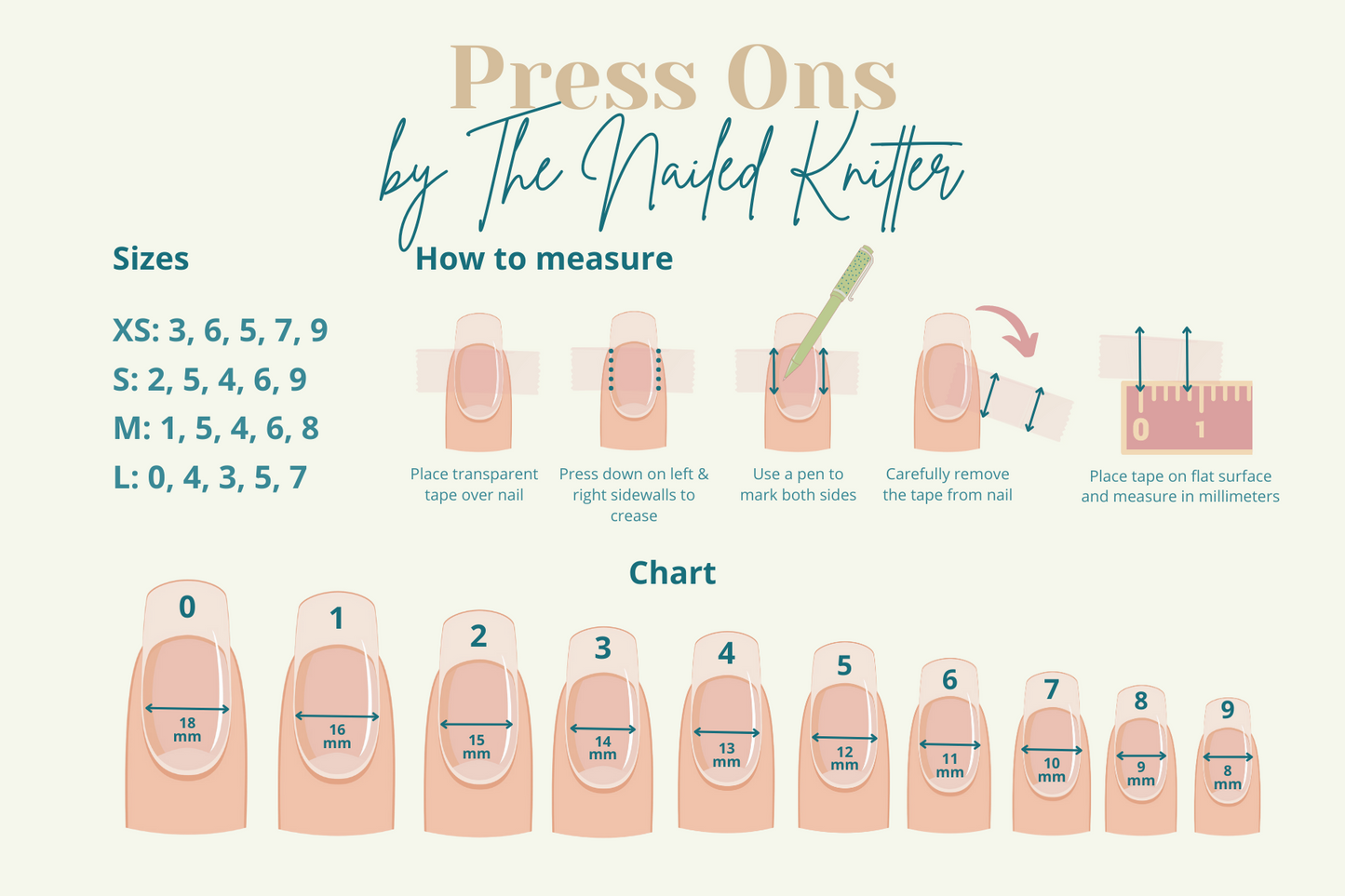 Press Ons
by The Nailed Knitter

Sizes

XS: 3, 6, 5, 7, 9
S: 2, 5, 4, 6, 9
M: 1, 5, 4, 6, 8
L: 0, 4, 3, 5, 7

How to measure

Place transparent tape over nail

Press down on left & right sidewalls to crease

Use a pen to mark both sides

Carefully remove the tape from nail

0 1

Place tape on flat surface and measure in millimeters

Chart

0
18 mm

1
16 mm

2
15 mm

3
14 mm

4
13 mm

5
12 mm

6
11 mm

7
10 mm

8
9 mm

9
8 mm